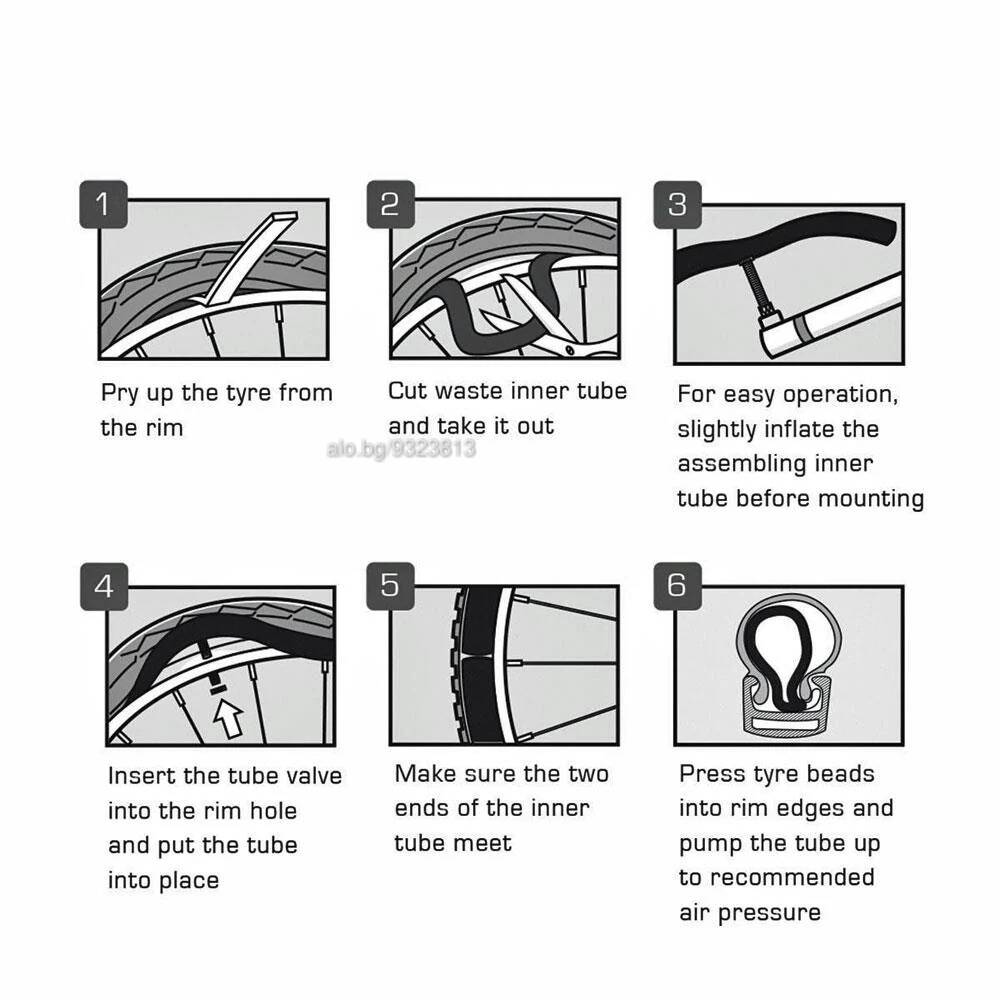 1

Pry up the tyre from the rim

2

Cut waste inner tube and take it out

alo.bg/9323813

3

For easy operation, slightly inflate the assembling inner tube before mounting

4

Insert the tube valve into the rim hole and put the tube into place

5

Make sure the two ends of the inner tube meet

6

Press tyre beads into rim edges and pump the tube up to recommended air pressure