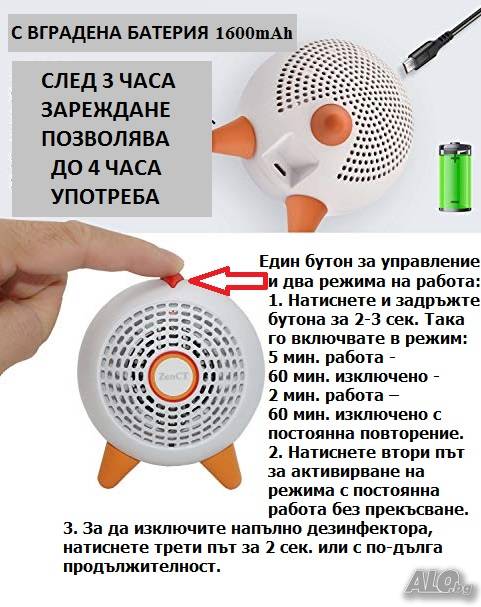 С ВГРАДЕНА БАТЕРИЯ 1600mAh

СЛЕД 3 ЧАСА ЗАРЕЖДАНЕ ПОЗВОЛЯВА ДО 4 ЧАСА УПОТРЕБА

ZenCT

Един бутон за управление и два режима на работа:
1. Натиснете и задръжте бутона за 2-3 сек. Така го включвате в режим:
5 мин. работа -
60 мин. изключено -
2 мин. работа –
60 мин. изключено с постоянна повторение.
2. Натиснете втори път за активирване на режима с постоянна работа без прекъсване.
3. За да изключите напълно дезинфектора, натиснете трети път за 2 сек. или с по-дълга продължителност.

ALO.bg